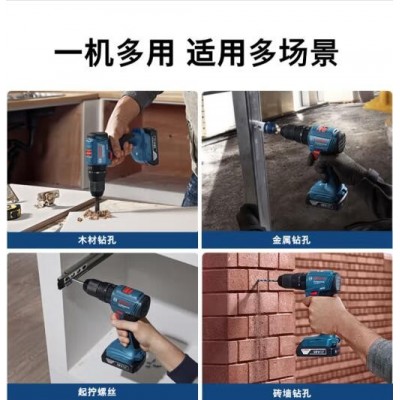 一机多用 适用多场景

木材钻孔

金属钻孔

起拧螺丝

砖墙钻孔